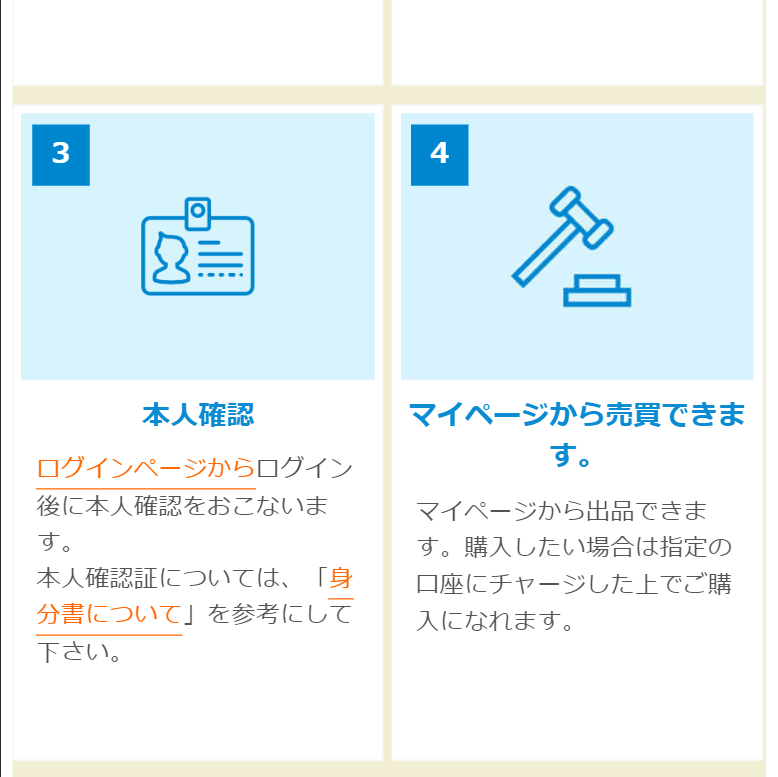 3

本人確認

ログインページからログイン後に本人確認をおこないます。
本人確認証については、「身分書について」を参考にして下さい。

4

マイページから売買できます。

マイページから出品できます。購入したい場合は指定の口座にチャージした上でご購入になれます。